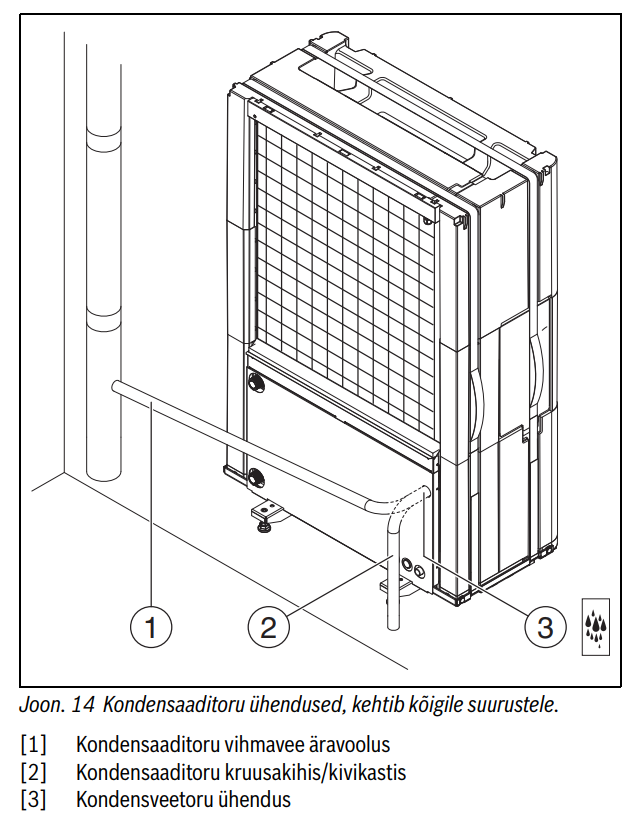 1
2
3

Joon. 14 Kondensaaditoru ühendused, kehtib kõigile suurustele.

[1] Kondensaaditoru vihmavee äravoolus
[2] Kondensaaditoru kruusakihis/kivikastis
[3] Kondensveetoru ühendus