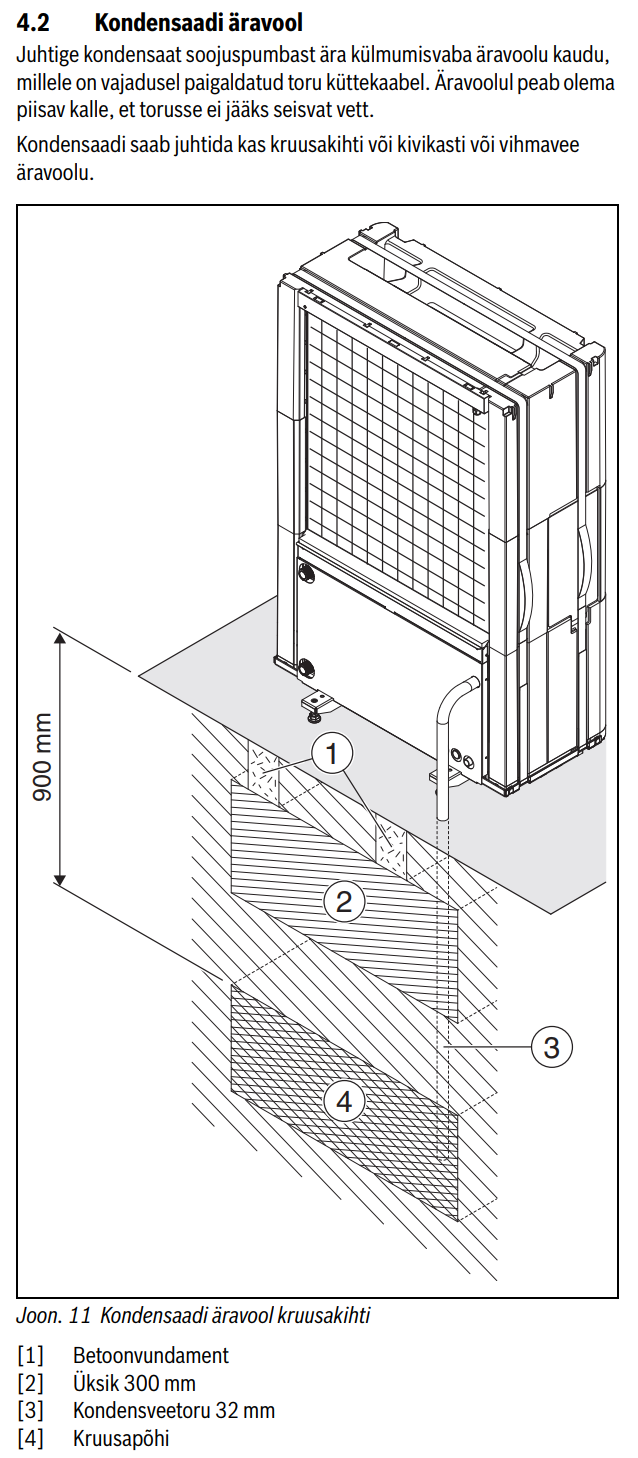 4.2 Kondensaadi äravool

Juhtige kondensaat soojuspumbast ära külmumisvaba äravoolu kaudu, millele on vajadusel paigaldatud toru küttekaabel. Äravoolul peab olema piisav kalle, et torusse ei jääks seisvat vett.

Kondensaadi saab juhtida kas kruusakihti või kivikasti või vihmavee äravoolu.

900 mm

1

2

3

4

Joon. 11 Kondensaadi äravool kruusakihti

[1] Betoonvundament
[2] Üksik 300 mm
[3] Kondensveetoru 32 mm
[4] Kruusapõhi